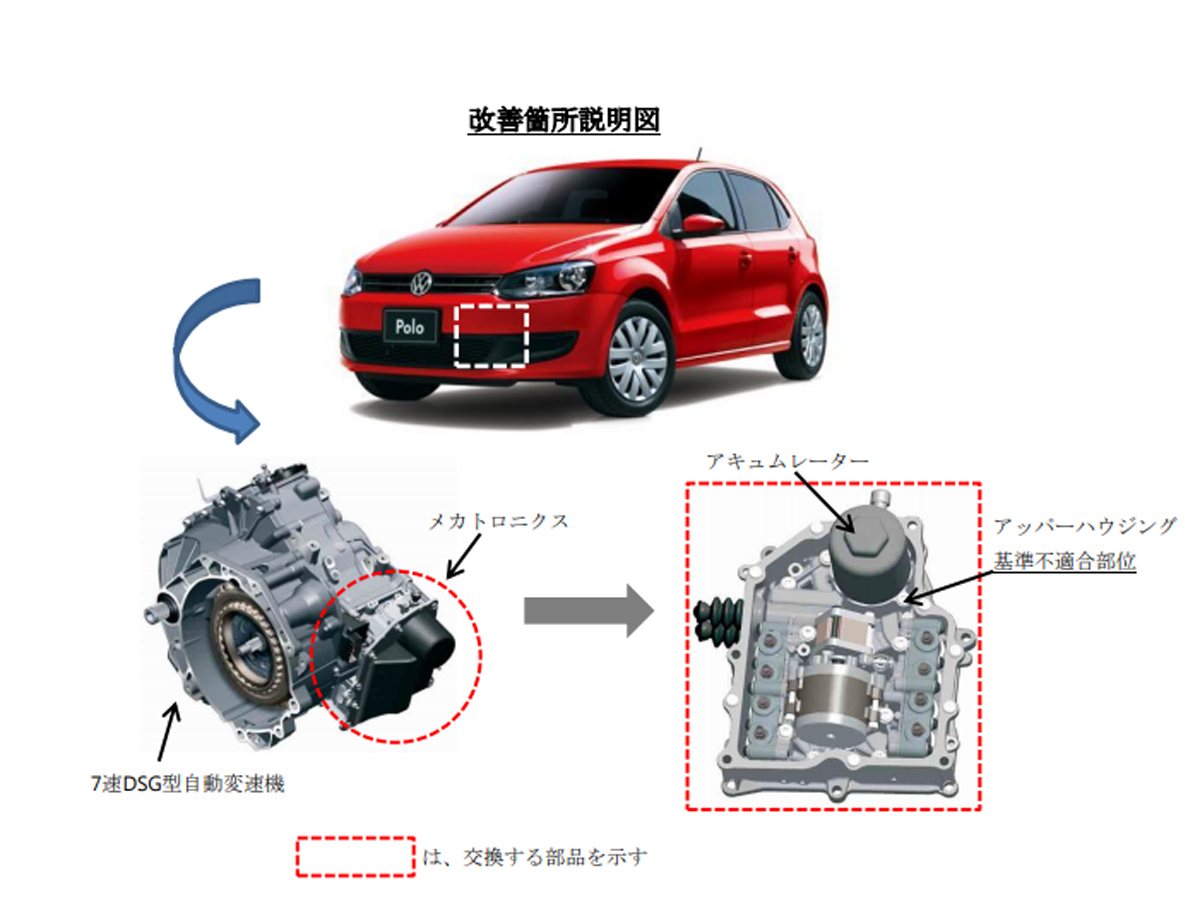 改善箇所説明図

Polo

メカトロニクス

7速DSG型自動変速機

アキュムレーター

アッパーハウジング
基準不適合部位

は、交換する部品を示す