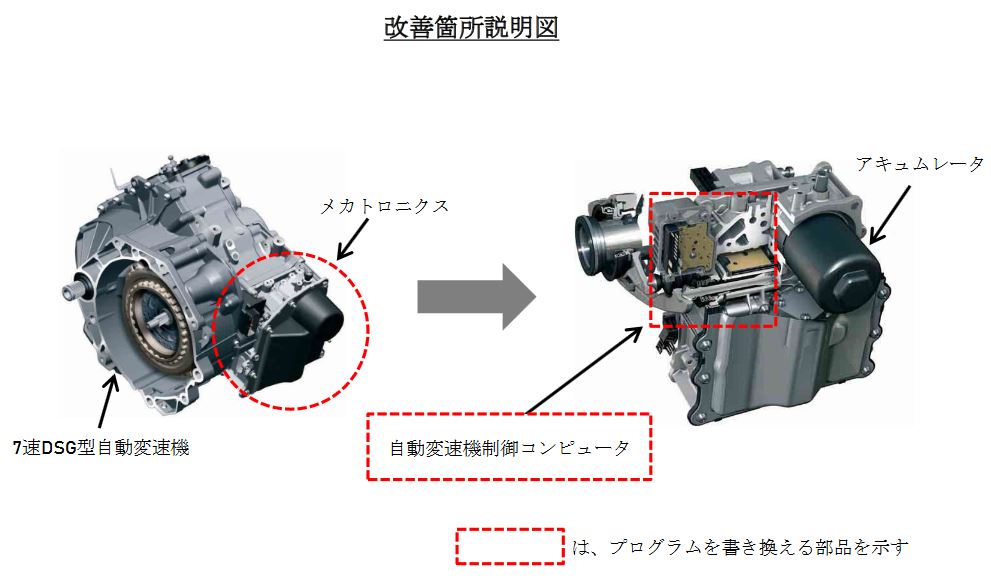 改善箇所説明図

メカトロニクス

アキュムレータ

7速DSG型自動変速機

自動変速機制御コンピュータ

は、プログラムを書き換える部品を示す